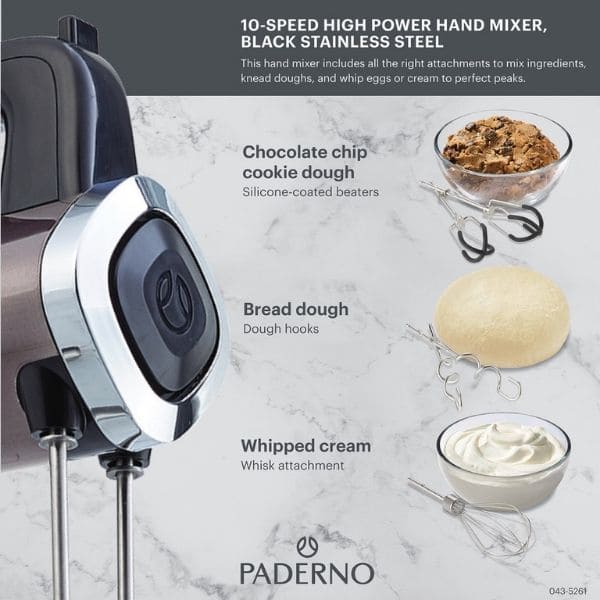 10-SPEED HIGH POWER HAND MIXER, BLACK STAINLESS STEEL

This hand mixer includes all the right attachments to mix ingredients, knead doughs, and whip eggs or cream to perfect peaks.

Chocolate chip cookie dough
Silicone-coated beaters

Bread dough
Dough hooks

Whipped cream
Whisk attachment

PADERNO

043-5261