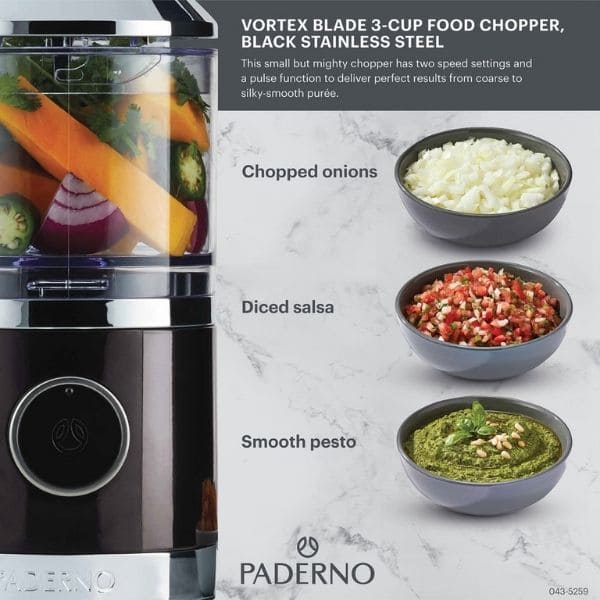 VORTEX BLADE 3-CUP FOOD CHOPPER, BLACK STAINLESS STEEL

This small but mighty chopper has two speed settings and a pulse function to deliver perfect results from coarse to silky-smooth purée.

Chopped onions

Diced salsa

Smooth pesto

PADERNO

PADERNO

043-5259